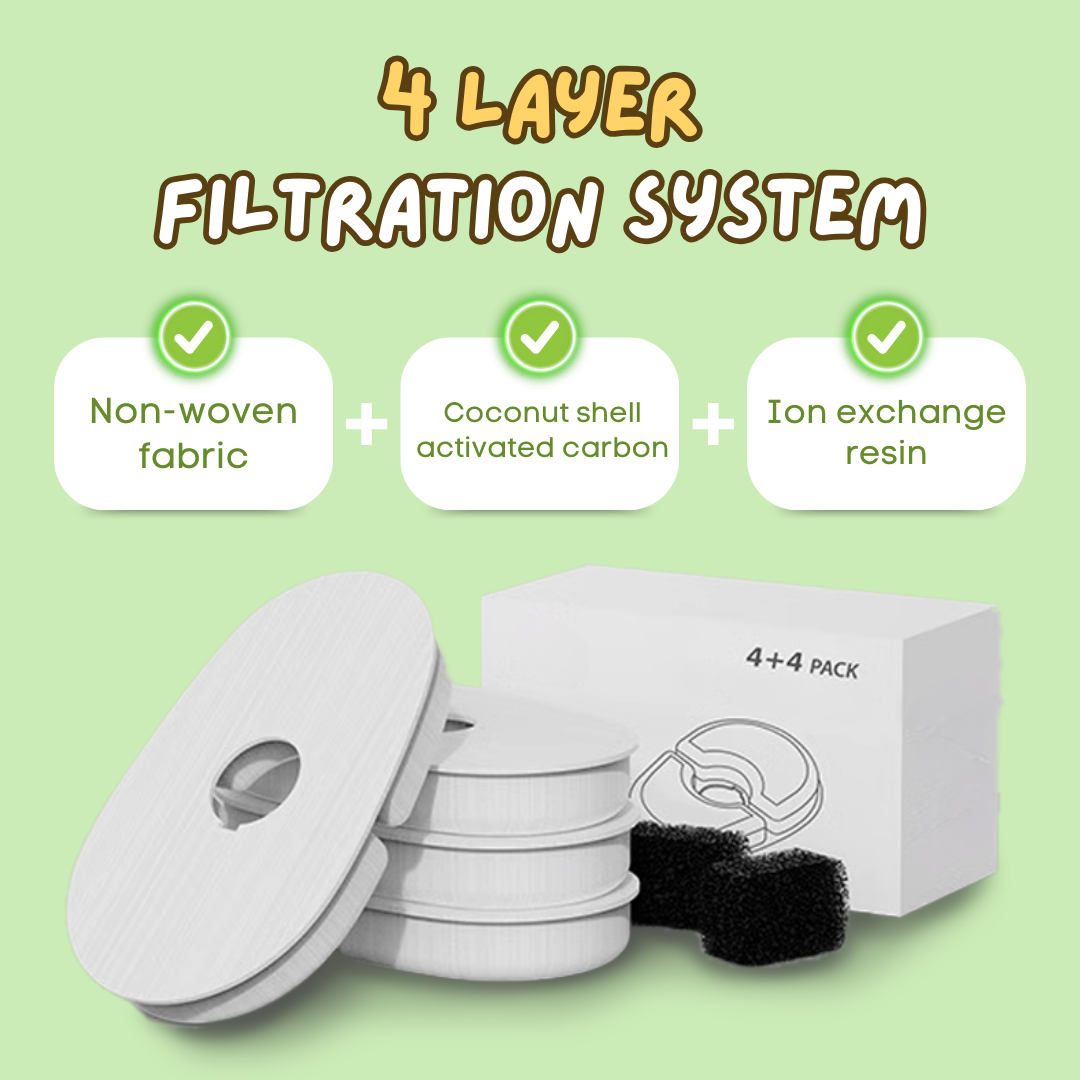 4 LAYER
FILTRATION SYSTEM

Non-woven fabric

+

Coconut shell activated carbon

+

Ion exchange resin

4+4 PACK