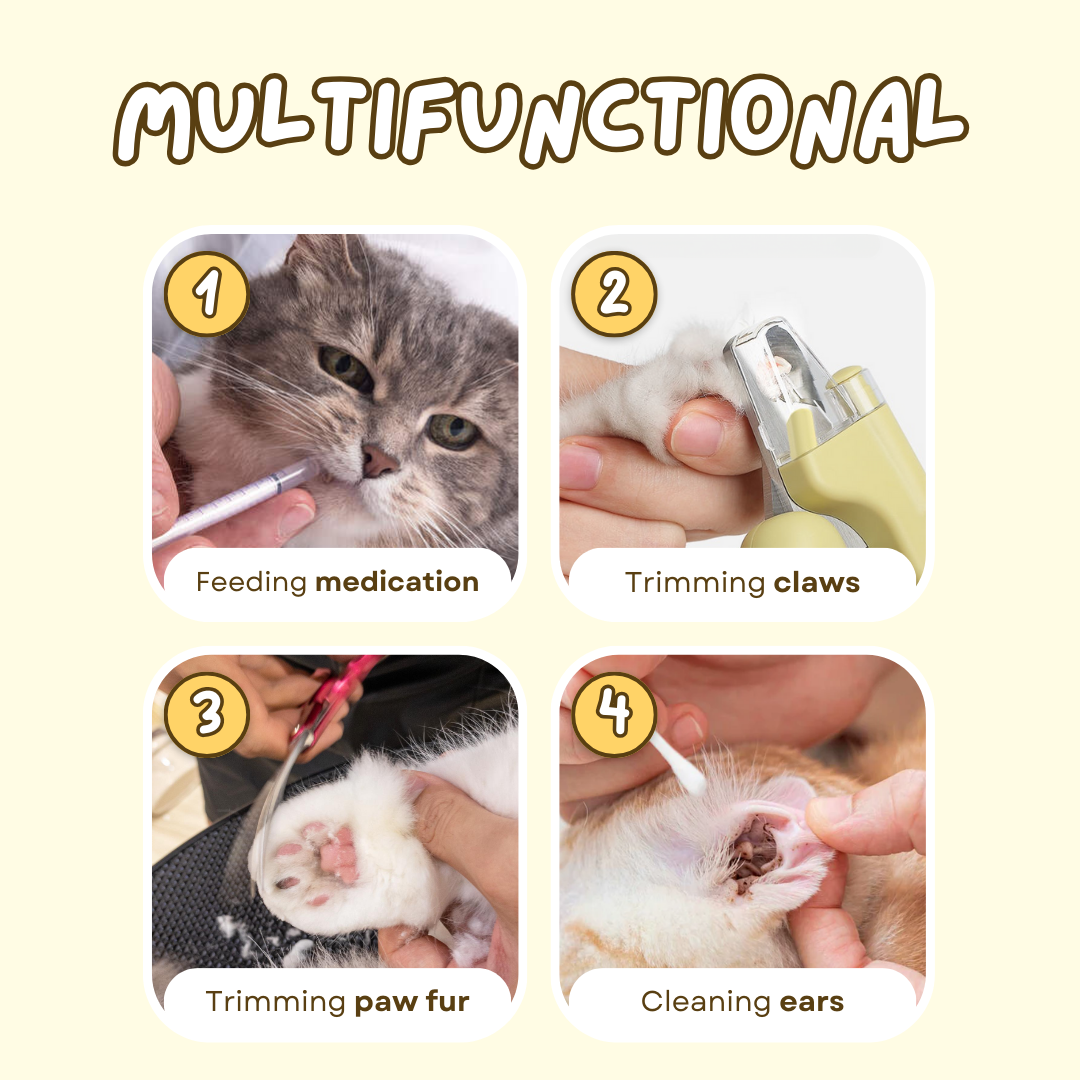 MULTIFUNCTIONAL

1
Feeding medication

2
Trimming claws

3
Trimming paw fur

4
Cleaning ears