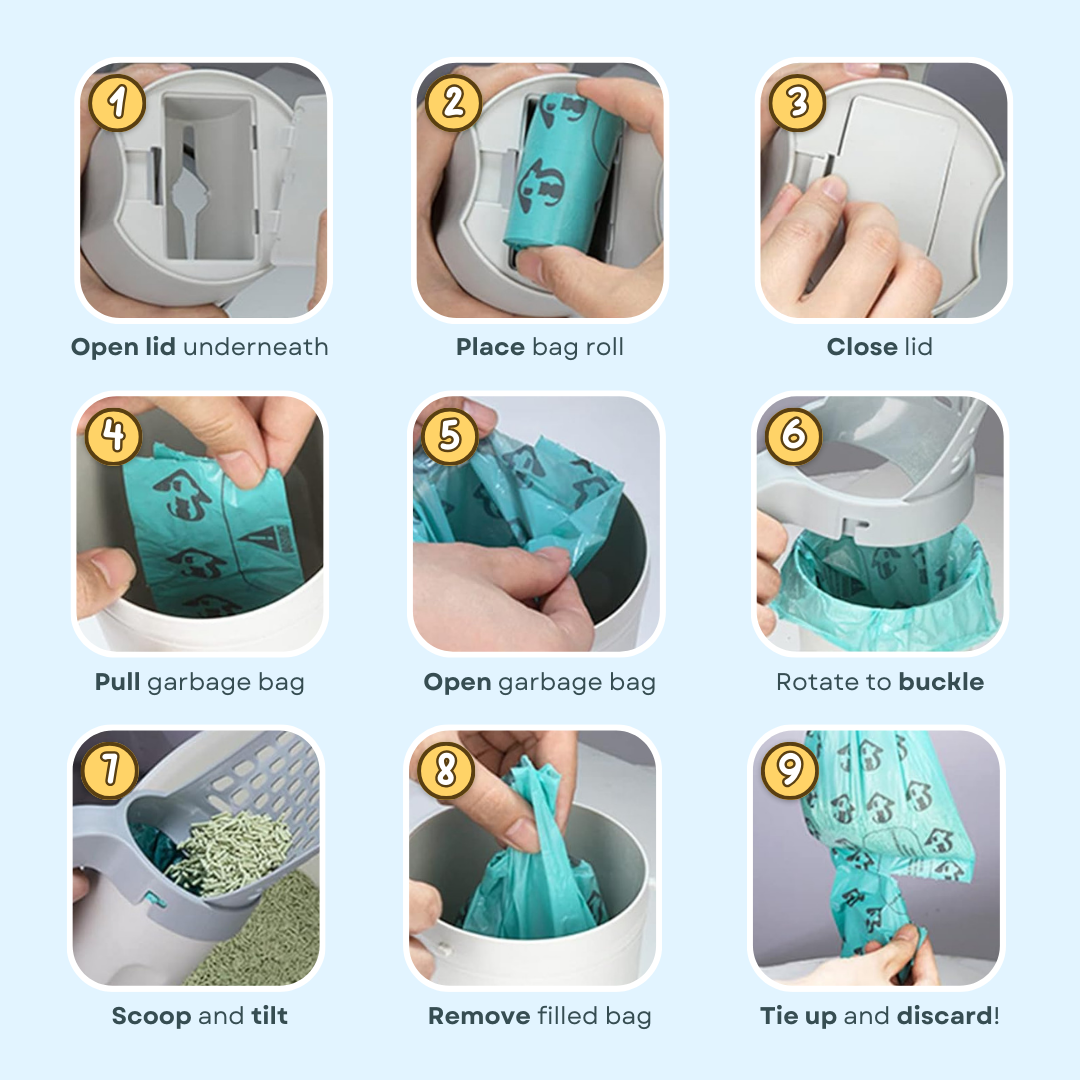 1
Open lid underneath

2
Place bag roll

3
Close lid

4
Pull garbage bag

5
Open garbage bag

6
Rotate to buckle

7
Scoop and tilt

8
Remove filled bag

9
Tie up and discard!