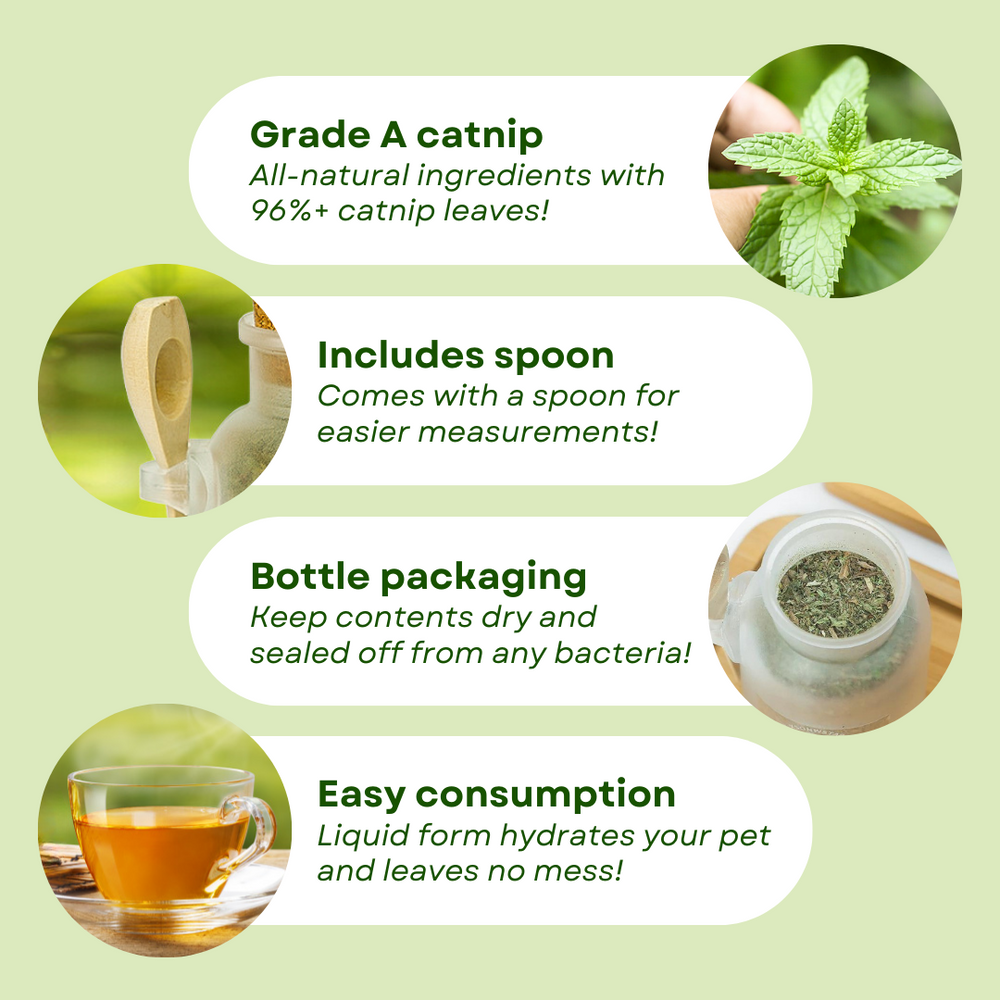 Grade A catnip
All-natural ingredients with 96%+ catnip leaves!

Includes spoon
Comes with a spoon for easier measurements!

Bottle packaging
Keep contents dry and sealed off from any bacteria!

Easy consumption
Liquid form hydrates your pet and leaves no mess!